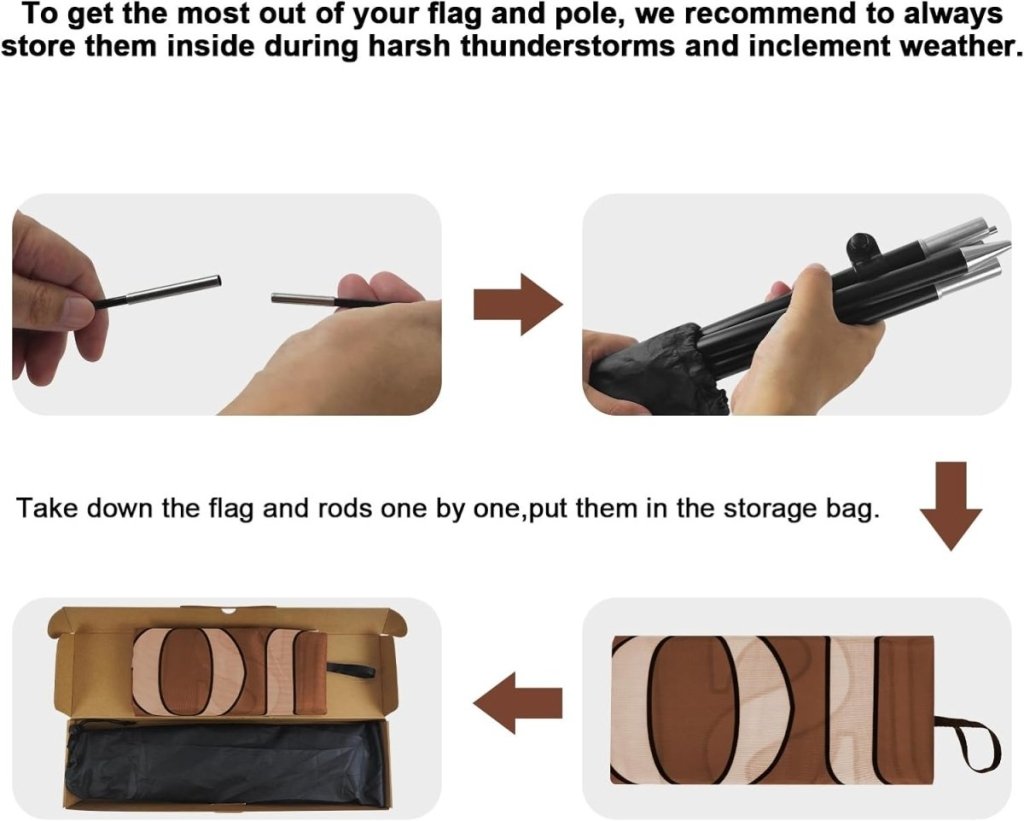 To get the most out of your flag and pole, we recommend to always store them inside during harsh thunderstorms and inclement weather.

Take down the flag and rods one by one,put them in the storage bag.