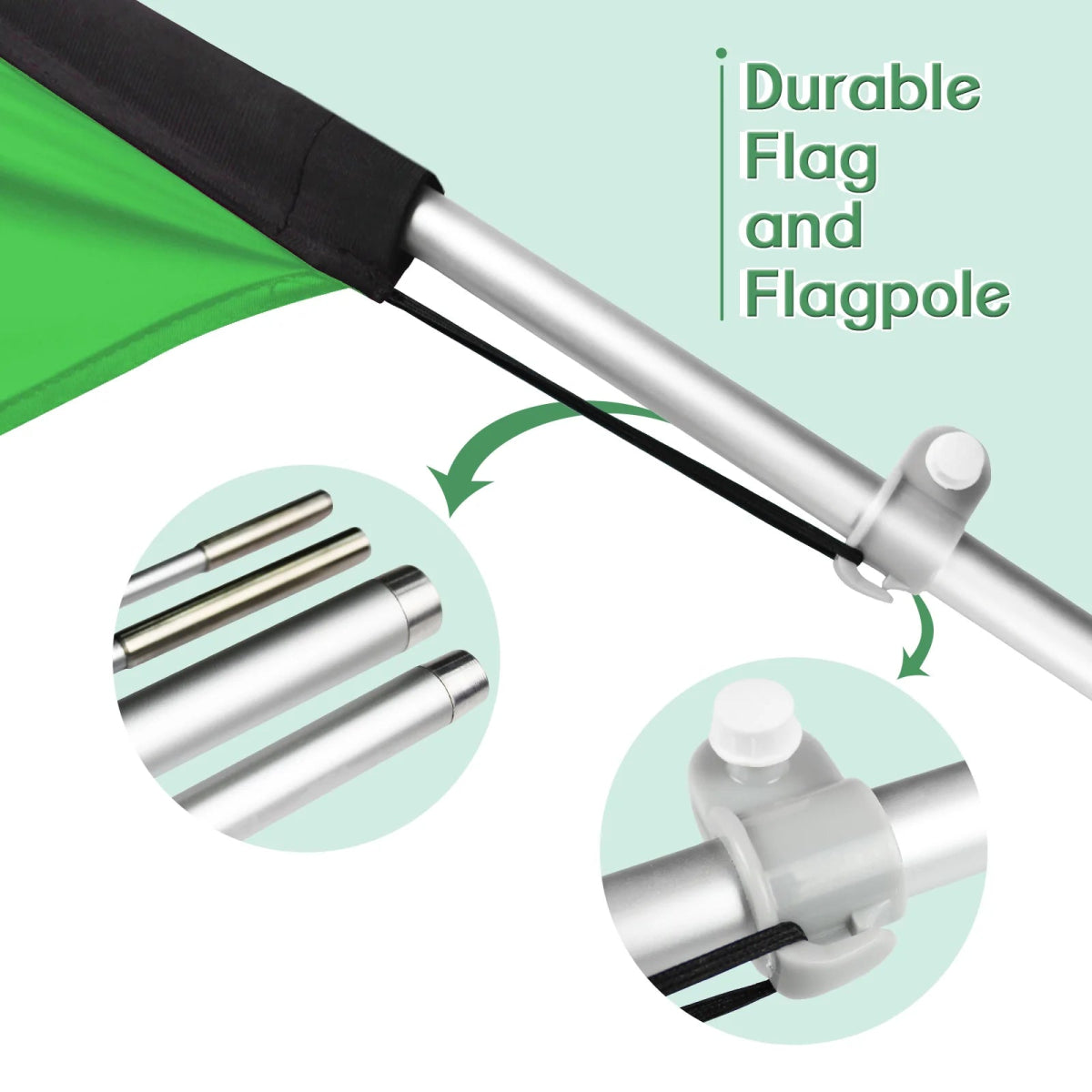 Durable Flag and Flagpole