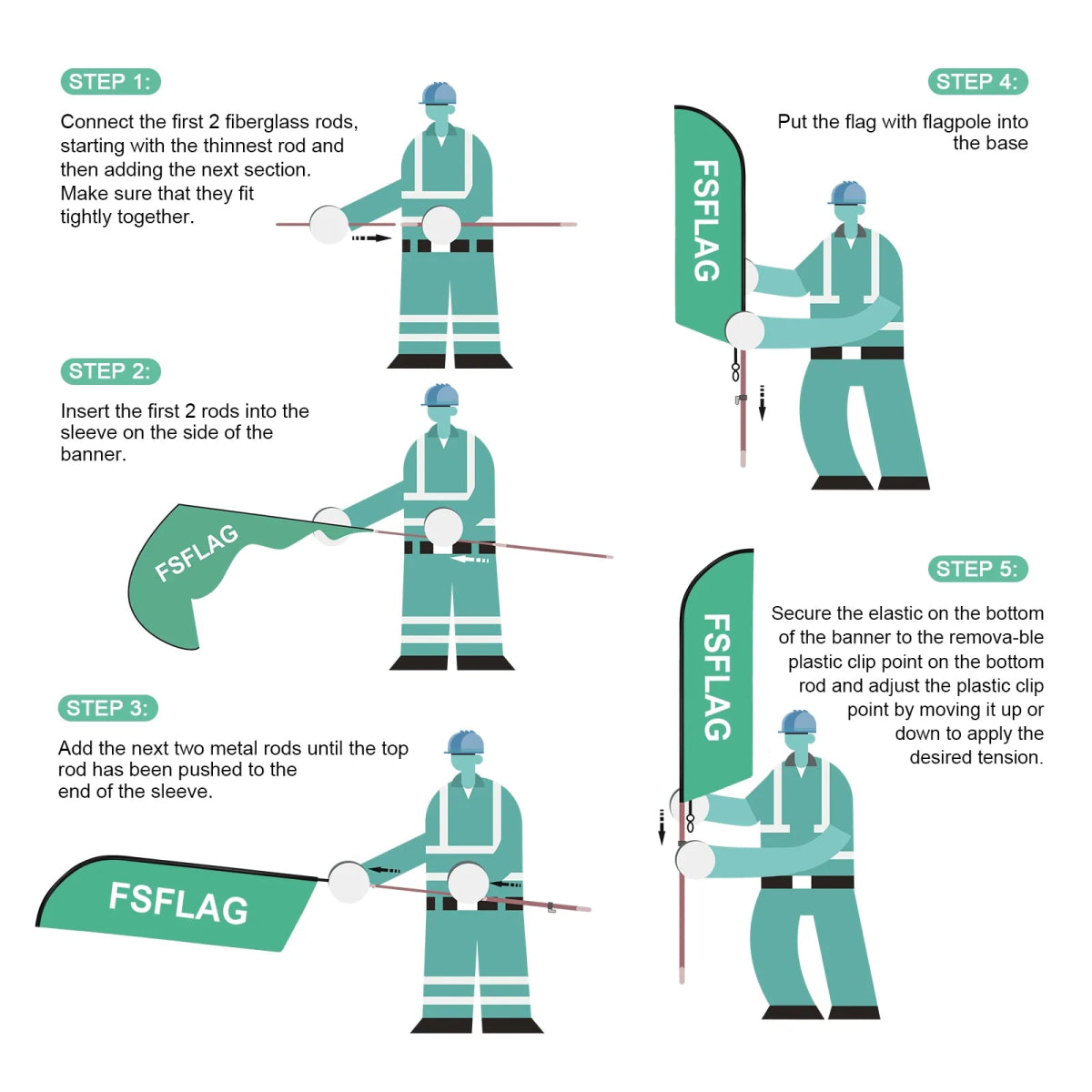 STEP 1:

Connect the first 2 fiberglass rods, starting with the thinnest rod and then adding the next section. Make sure that they fit tightly together.

STEP 2:

Insert the first 2 rods into the sleeve on the side of the banner.

FSFLAG

STEP 3:

Add the next two metal rods until the top rod has been pushed to the end of the sleeve.

FSFLAG

STEP 4:

Put the flag with flagpole into the base

FSFLAG

STEP 5:

Secure the elastic on the bottom of the banner to the remova-ble plastic clip point on the bottom rod and adjust the plastic clip point by moving it up or down to apply the desired tension.

FSFLAG