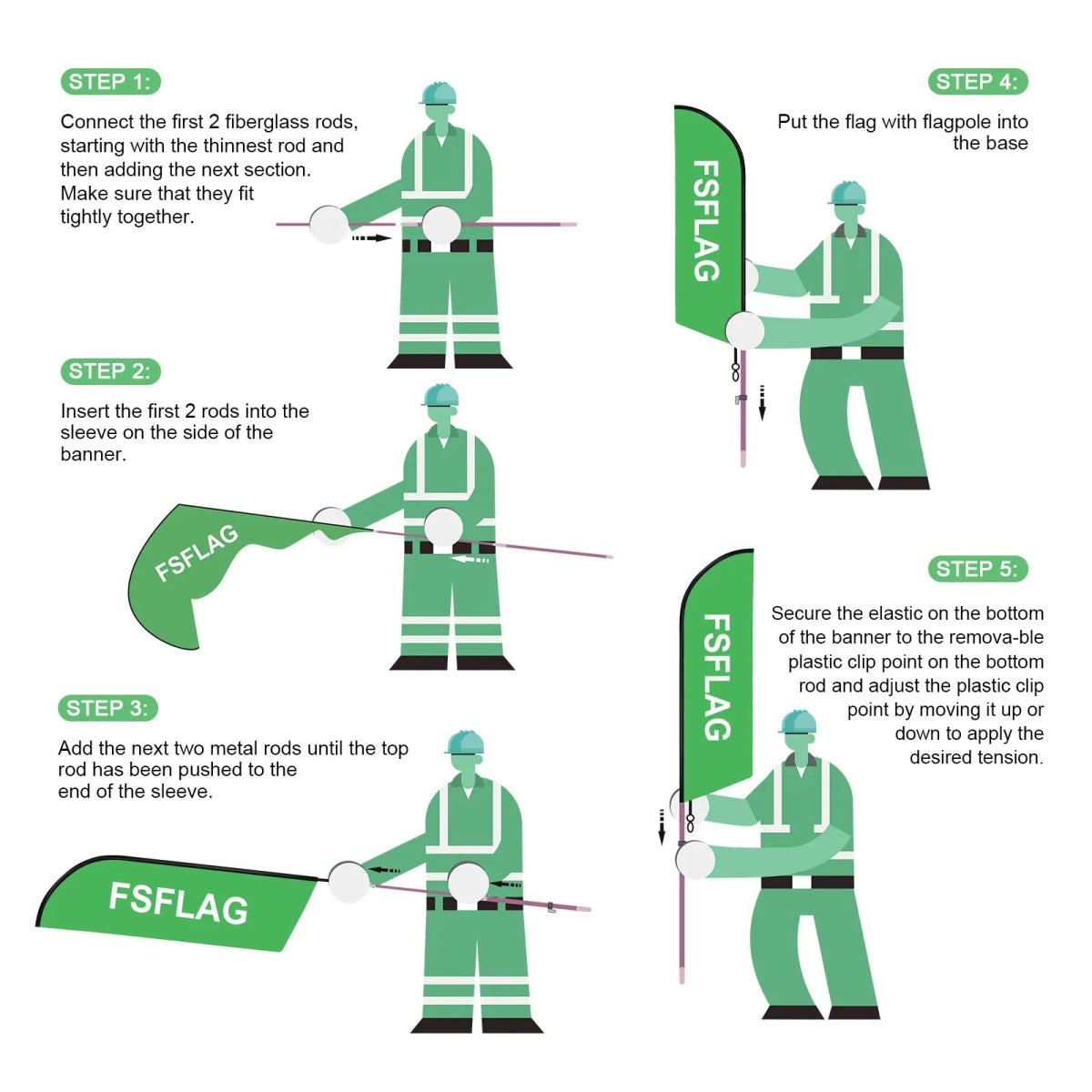 STEP 1:

Connect the first 2 fiberglass rods, starting with the thinnest rod and then adding the next section. Make sure that they fit tightly together.

STEP 2:

Insert the first 2 rods into the sleeve on the side of the banner.

FSFLAG

STEP 3:

Add the next two metal rods until the top rod has been pushed to the end of the sleeve.

FSFLAG

STEP 4:

Put the flag with flagpole into the base

FSFLAG

STEP 5:

Secure the elastic on the bottom of the banner to the remova-ble plastic clip point on the bottom rod and adjust the plastic clip point by moving it up or down to apply the desired tension.

FSFLAG