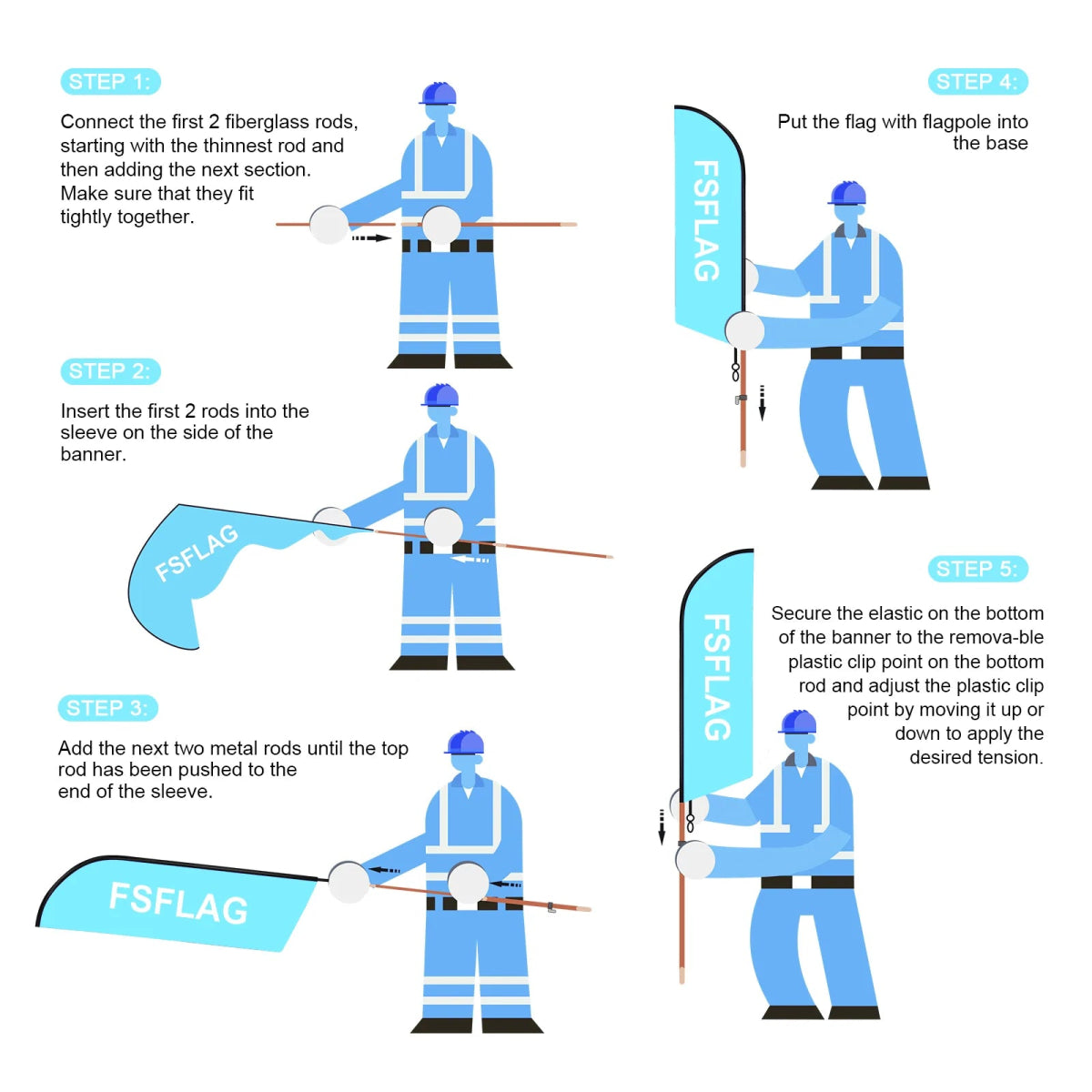 STEP 1:

Connect the first 2 fiberglass rods, starting with the thinnest rod and then adding the next section. Make sure that they fit tightly together.

STEP 2:

Insert the first 2 rods into the sleeve on the side of the banner.

FSFLAG

STEP 3:

Add the next two metal rods until the top rod has been pushed to the end of the sleeve.

FSFLAG

STEP 4:

Put the flag with flagpole into the base

FSFLAG

STEP 5:

Secure the elastic on the bottom of the banner to the remova-ble plastic clip point on the bottom rod and adjust the plastic clip point by moving it up or down to apply the desired tension.

FSFLAG