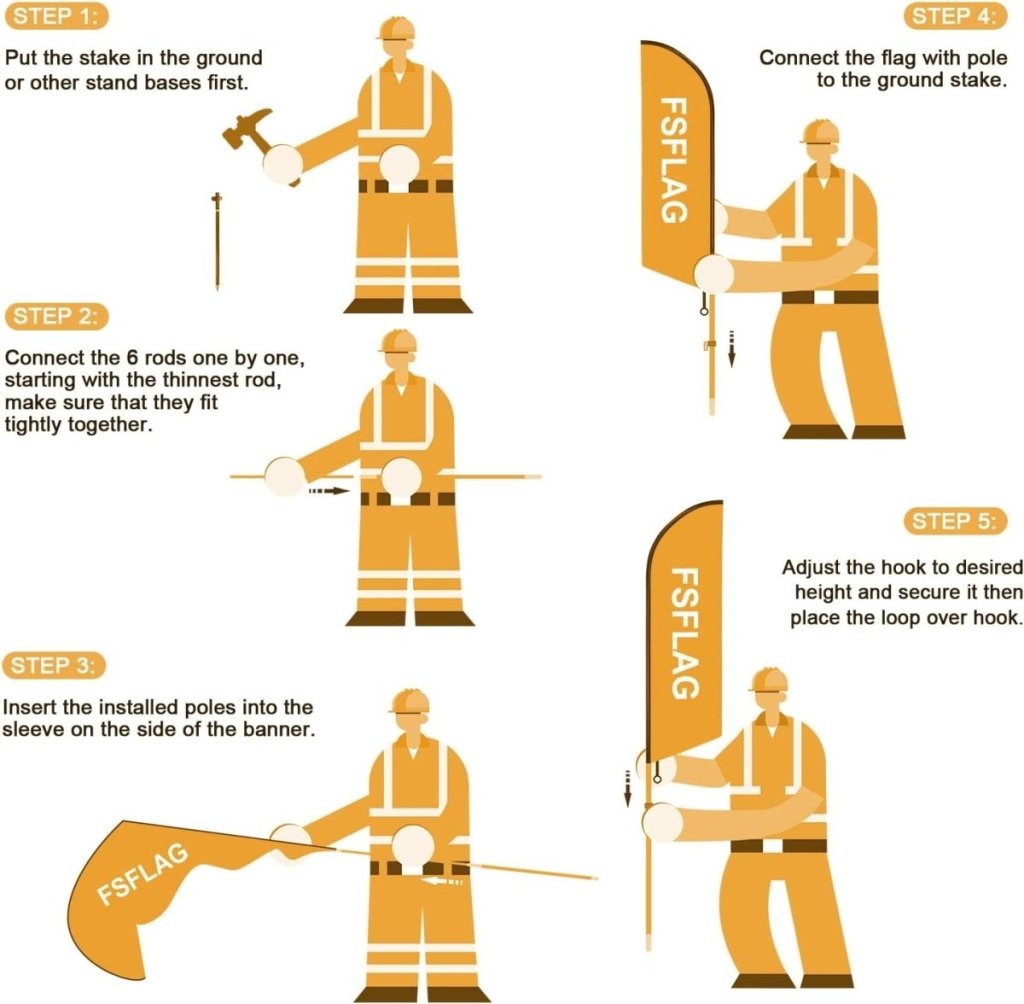 STEP 1:

Put the stake in the ground or other stand bases first.

STEP 2:

Connect the 6 rods one by one, starting with the thinnest rod, make sure that they fit tightly together.

STEP 3:

Insert the installed poles into the sleeve on the side of the banner.

FSFLAG

STEP 4:

Connect the flag with pole to the ground stake.

FSFLAG

STEP 5:

Adjust the hook to desired height and secure it then place the loop over hook.

FSFLAG