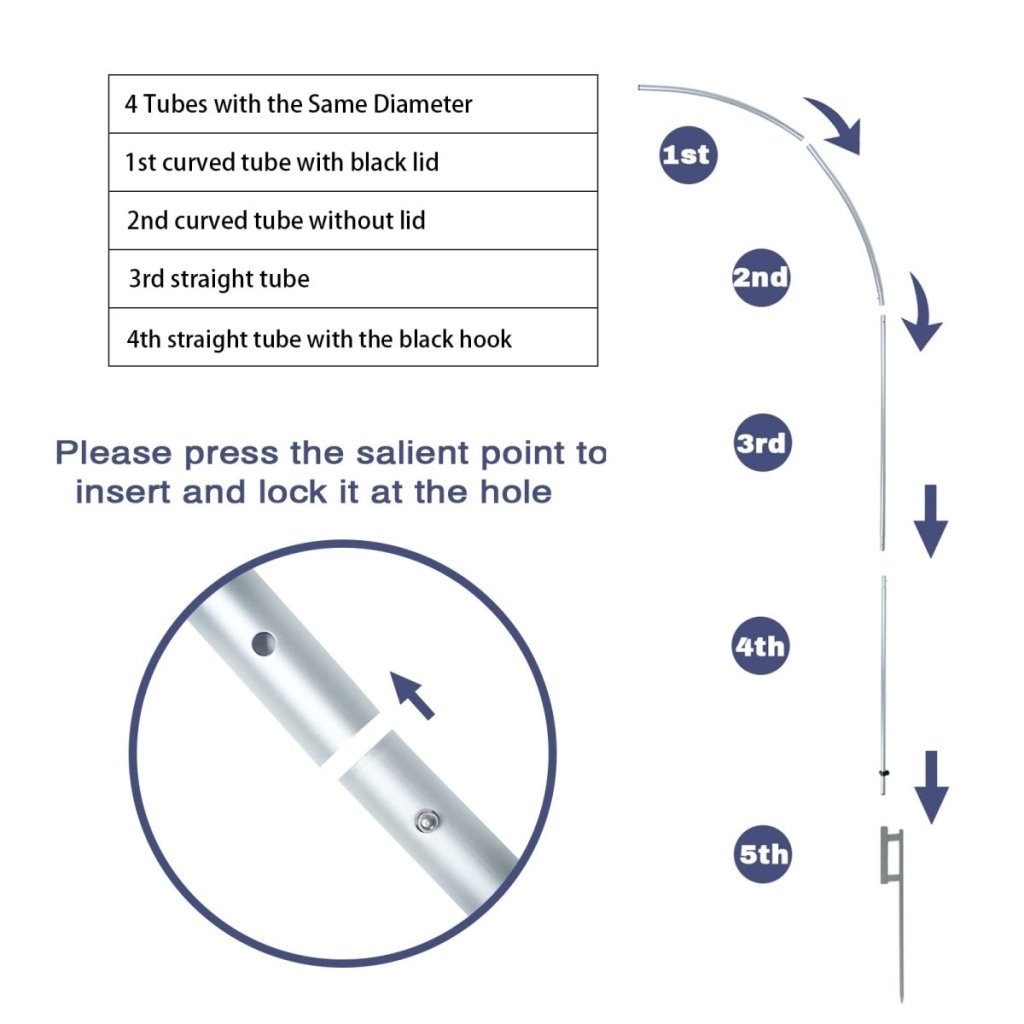 | 4 Tubes with the Same Diameter |
|---|
| 1st curved tube with black lid |
| 2nd curved tube without lid |
| 3rd straight tube |
| 4th straight tube with the black hook |

Please press the salient point to insert and lock it at the hole

1st

2nd

3rd

4th

5th