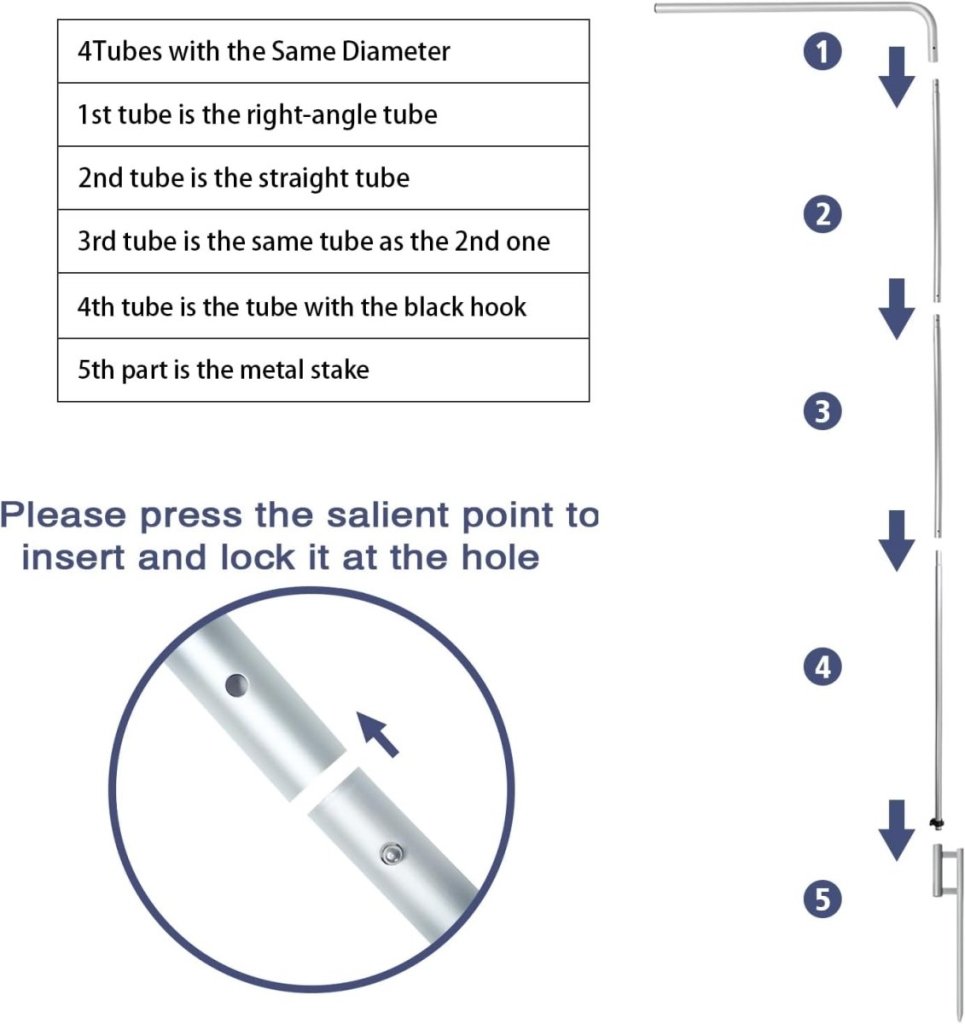 | 4Tubes with the Same Diameter |
|---|
| 1st tube is the right-angle tube |
| 2nd tube is the straight tube |
| 3rd tube is the same tube as the 2nd one |
| 4th tube is the tube with the black hook |
| 5th part is the metal stake |

Please press the salient point to insert and lock it at the hole

1

2

3

4

5