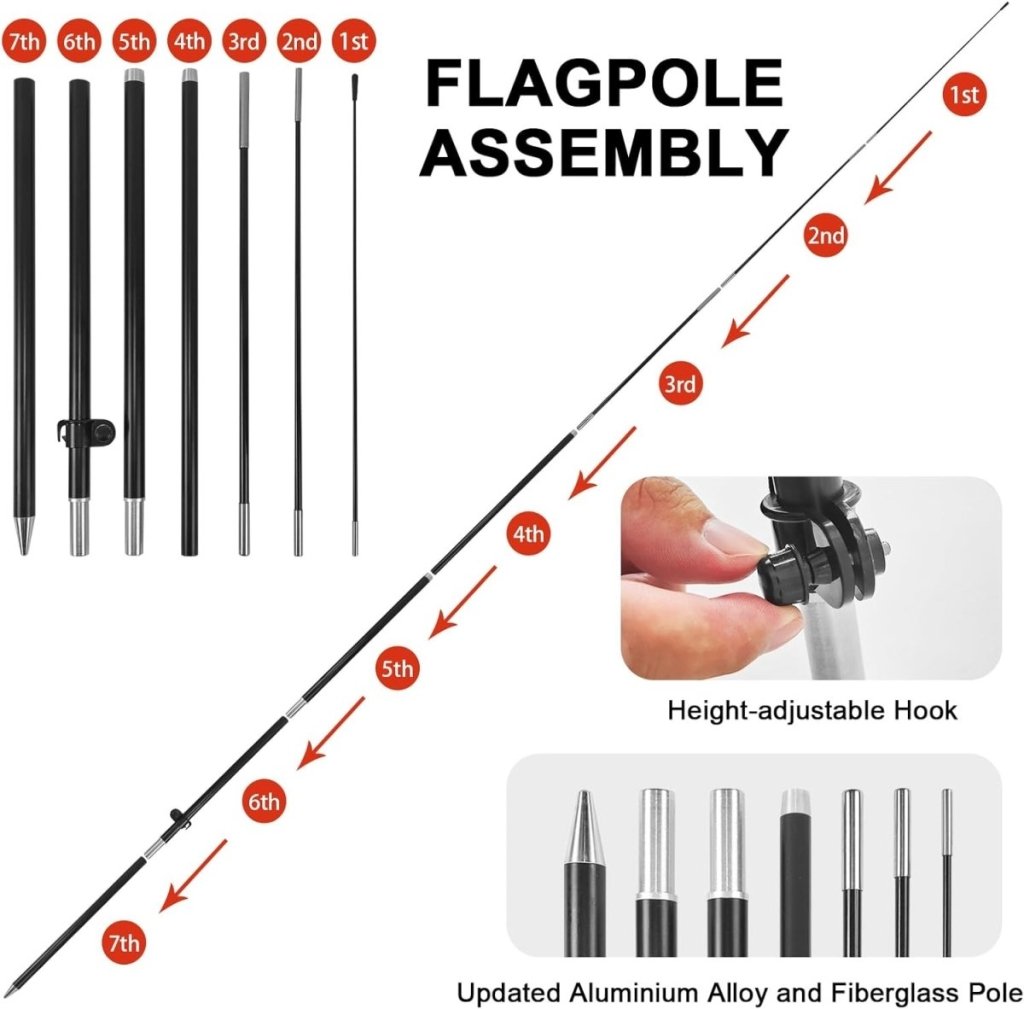 7th 6th 5th 4th 3rd 2nd 1st

FLAGPOLE ASSEMBLY

1st

2nd

3rd

4th

5th

6th

7th

Height-adjustable Hook

Updated Aluminium Alloy and Fiberglass Pole