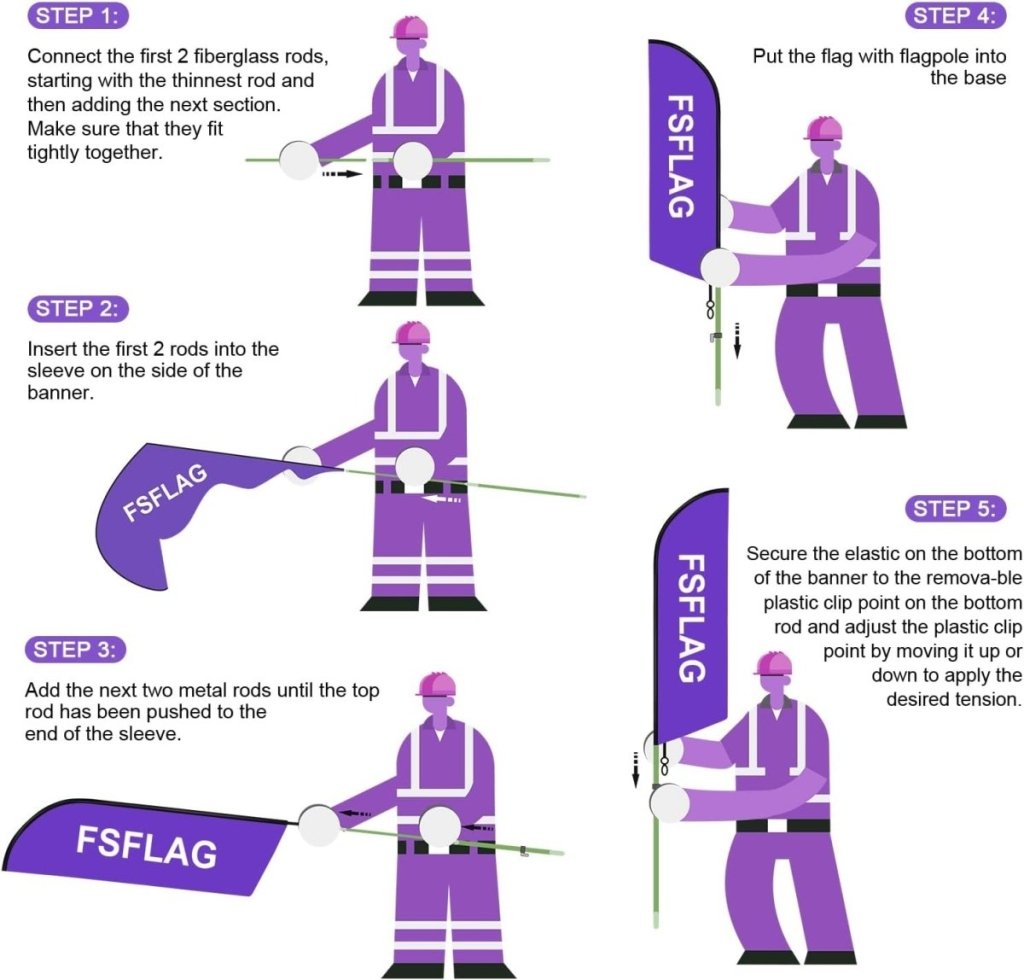 STEP 1:

Connect the first 2 fiberglass rods, starting with the thinnest rod and then adding the next section. Make sure that they fit tightly together.

STEP 2:

Insert the first 2 rods into the sleeve on the side of the banner.

FSFLAG

STEP 3:

Add the next two metal rods until the top rod has been pushed to the end of the sleeve.

FSFLAG

STEP 4:

Put the flag with flagpole into the base

FSFLAG

STEP 5:

Secure the elastic on the bottom of the banner to the remova-ble plastic clip point on the bottom rod and adjust the plastic clip point by moving it up or down to apply the desired tension.

FSFLAG