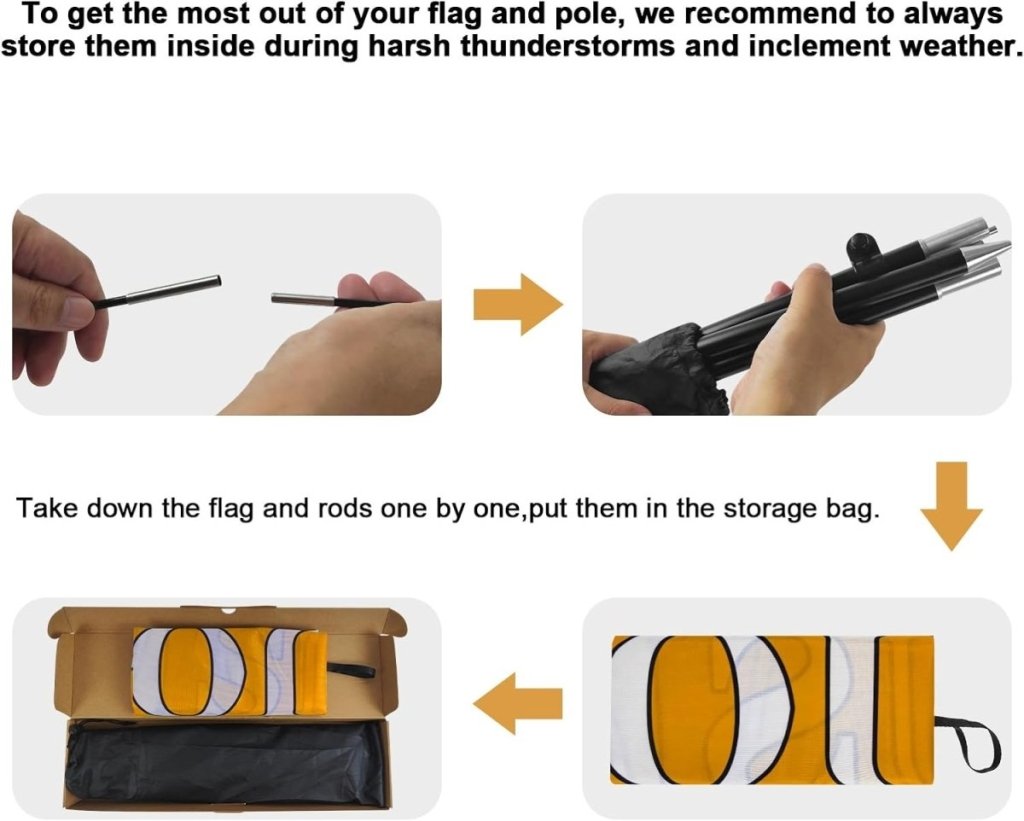 To get the most out of your flag and pole, we recommend to always store them inside during harsh thunderstorms and inclement weather.

Take down the flag and rods one by one,put them in the storage bag.