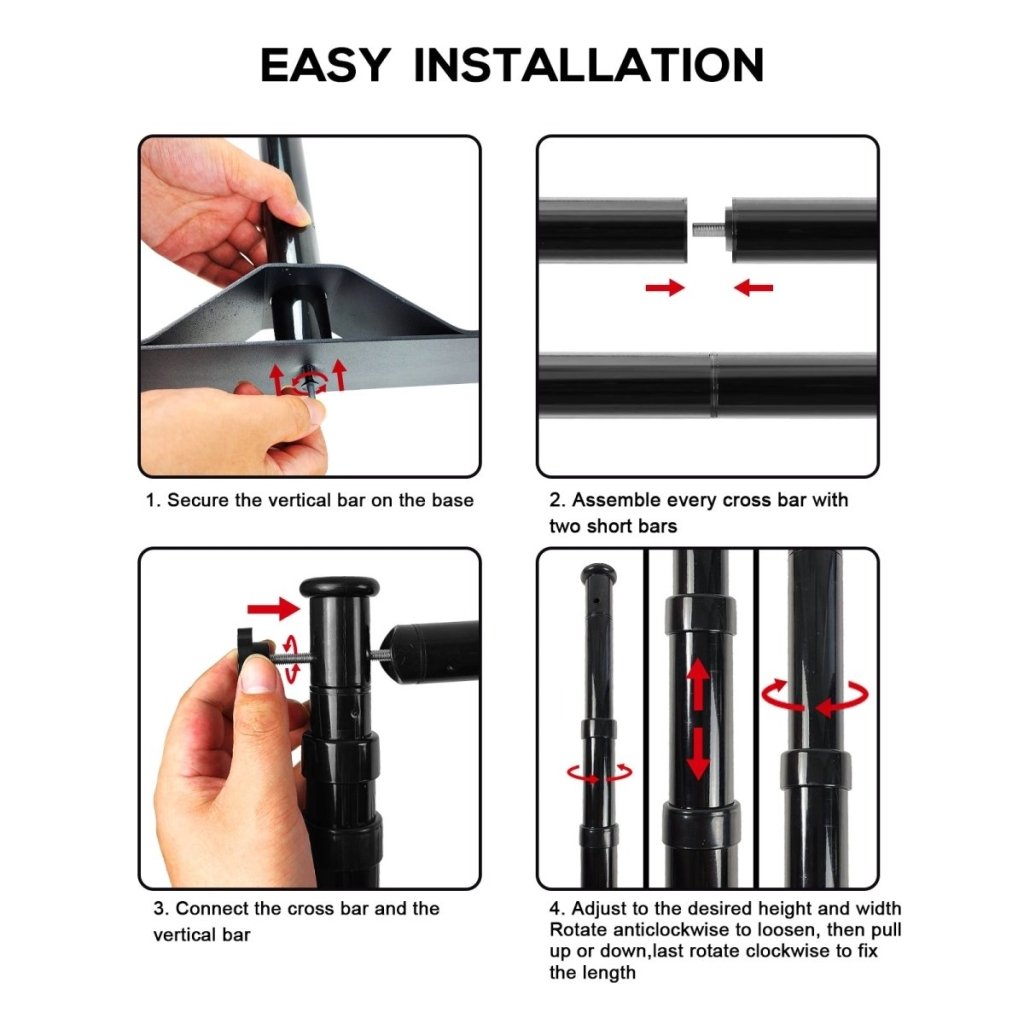 EASY INSTALLATION

1. Secure the vertical bar on the base

2. Assemble every cross bar with two short bars

3. Connect the cross bar and the vertical bar

4. Adjust to the desired height and width
Rotate anticlockwise to loosen, then pull up or down,last rotate clockwise to fix the length